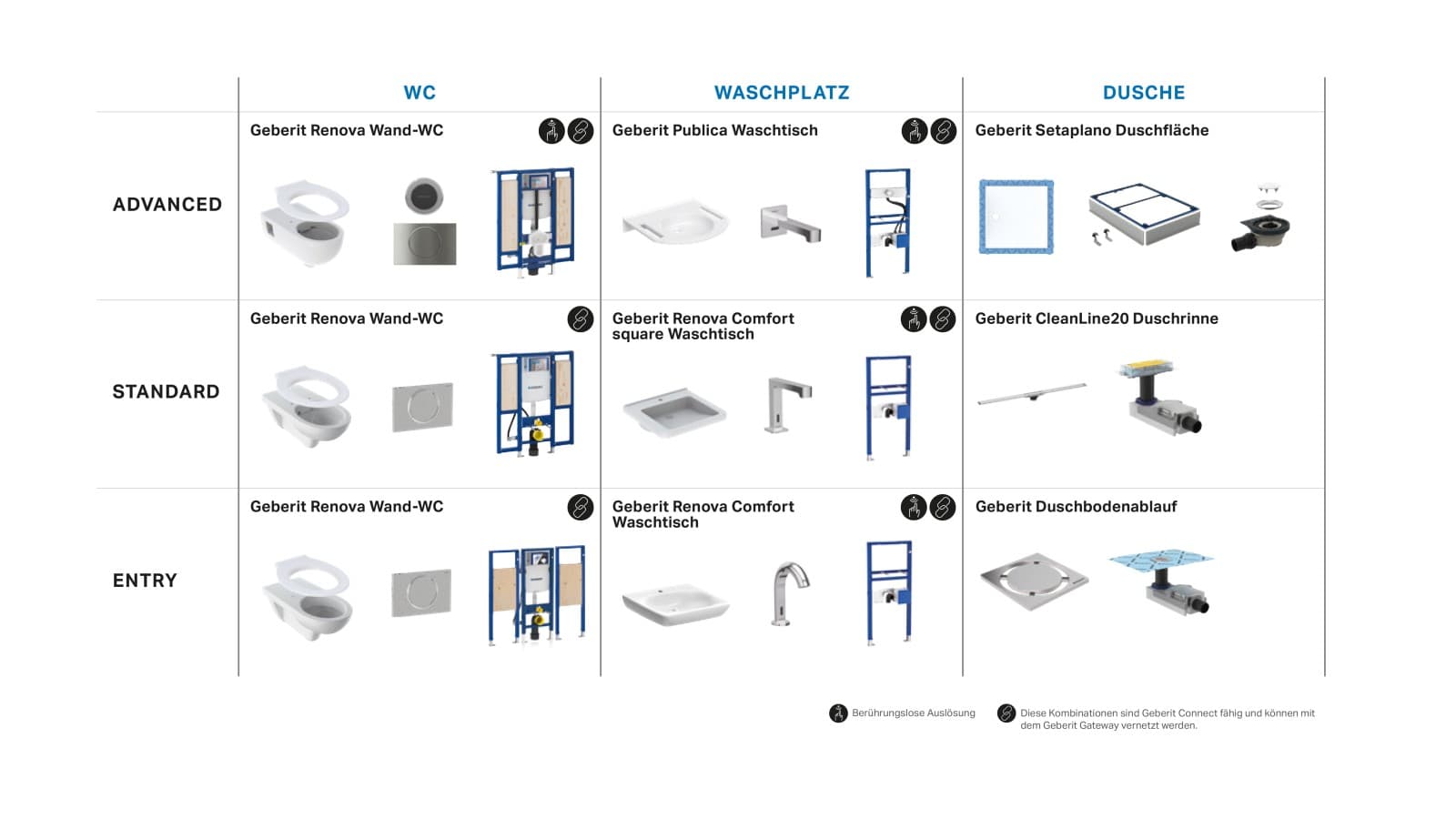 |  | WC | WASCHPLATZ | DUSCHE |
|---|---|---|---|
| ADVANCED | Geberit Renova Wand-WC | Geberit Publica Waschtisch | Geberit Setaplano Duschfläche |
| STANDARD | Geberit Renova Wand-WC | Geberit Renova Comfort square Waschtisch | Geberit CleanLine20 Duschrinne |
| ENTRY | Geberit Renova Wand-WC | Geberit Renova Comfort Waschtisch | Geberit Duschbodenablauf |

Berührungslose Auslösung

Diese Kombinationen sind Geberit Connect fähig und können mit dem Geberit Gateway vernetzt werden.